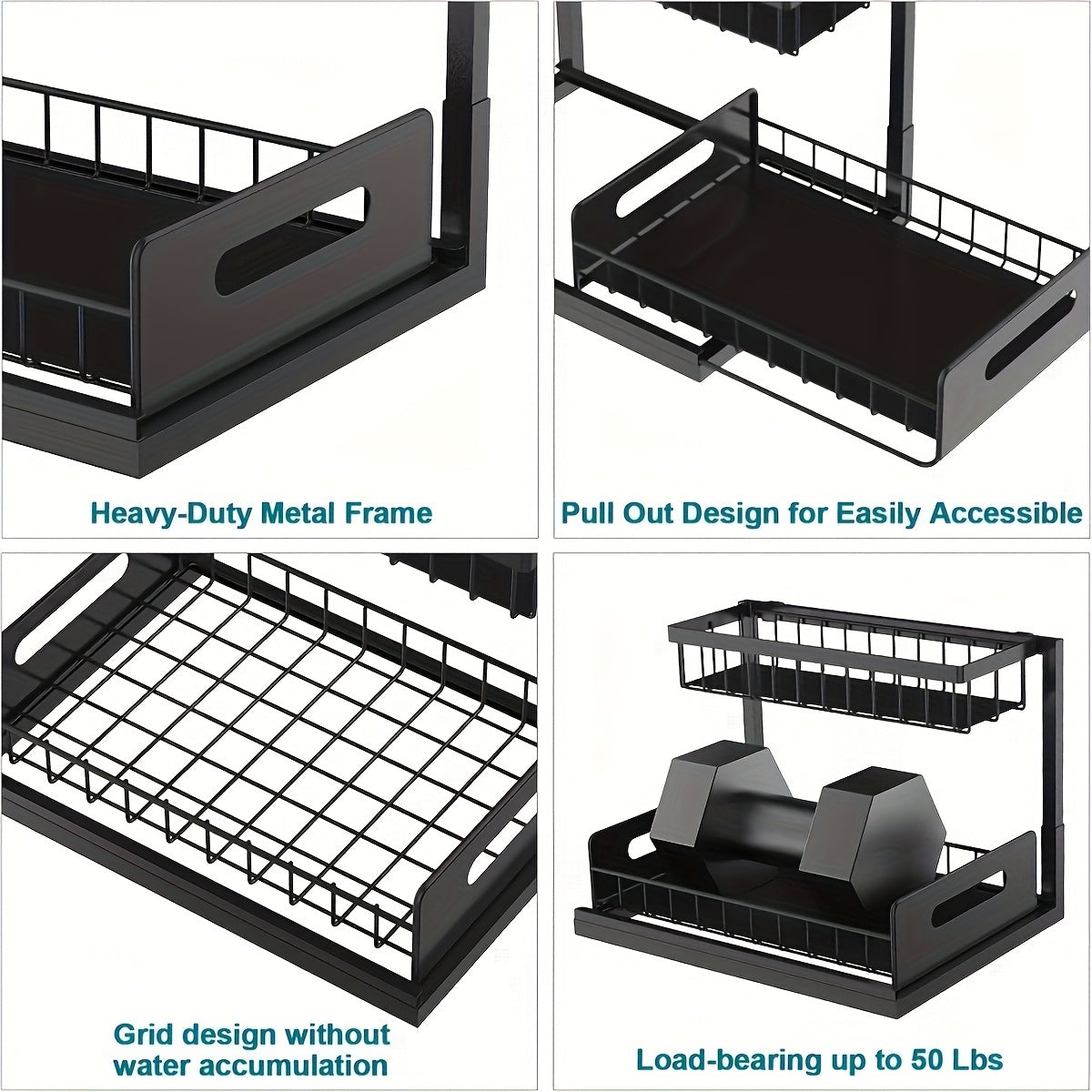 Heavy-Duty Metal Frame

Pull Out Design for Easily Accessible

Grid design without water accumulation

Load-bearing up to 50 Lbs