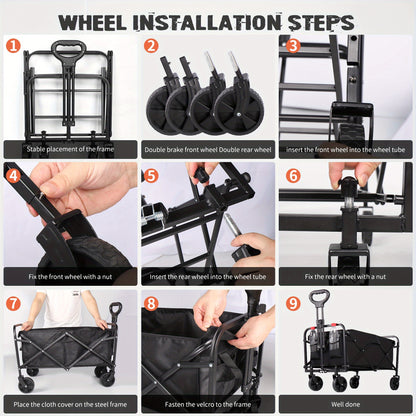 WHEEL INSTALLATION STEPS

1
Stable placement of the frame

2
Double brake front wheel Double rear wheel

3
insert the front wheel into the wheel tube

4
Fix the front wheel with a nut

5
Insert the rear wheel into the wheel tube

6
Fix the rear wheel with a nut

7
Place the cloth cover on the steel frame

8
Fasten the velcro to the frame

9
Well done