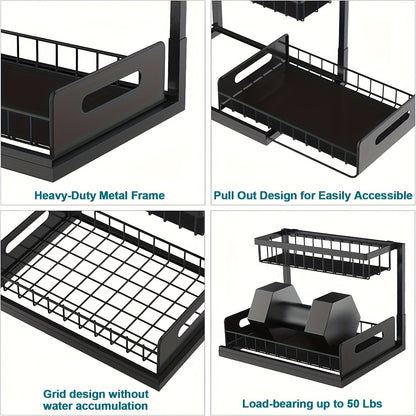 Heavy-Duty Metal Frame

Pull Out Design for Easily Accessible

Grid design without water accumulation

Load-bearing up to 50 Lbs